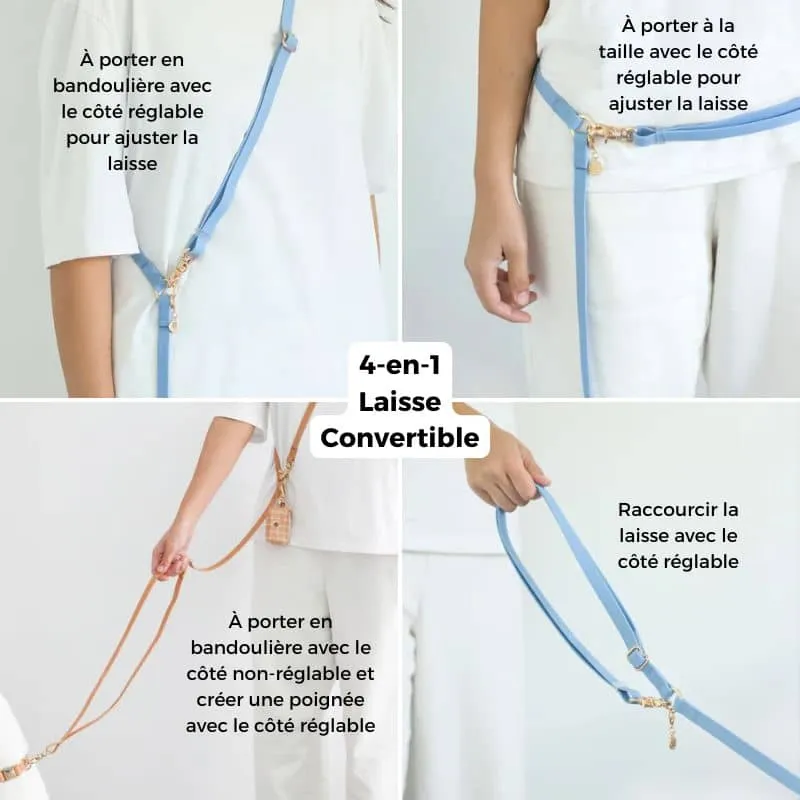 À porter en bandoulière avec le côté réglable pour ajuster la laisse

À porter à la taille avec le côté réglable pour ajuster la laisse

4-en-1
Laisse
Convertible

À porter en bandoulière avec le côté non-réglable et créer une poignée avec le côté réglable

Raccourcir la laisse avec le côté réglable